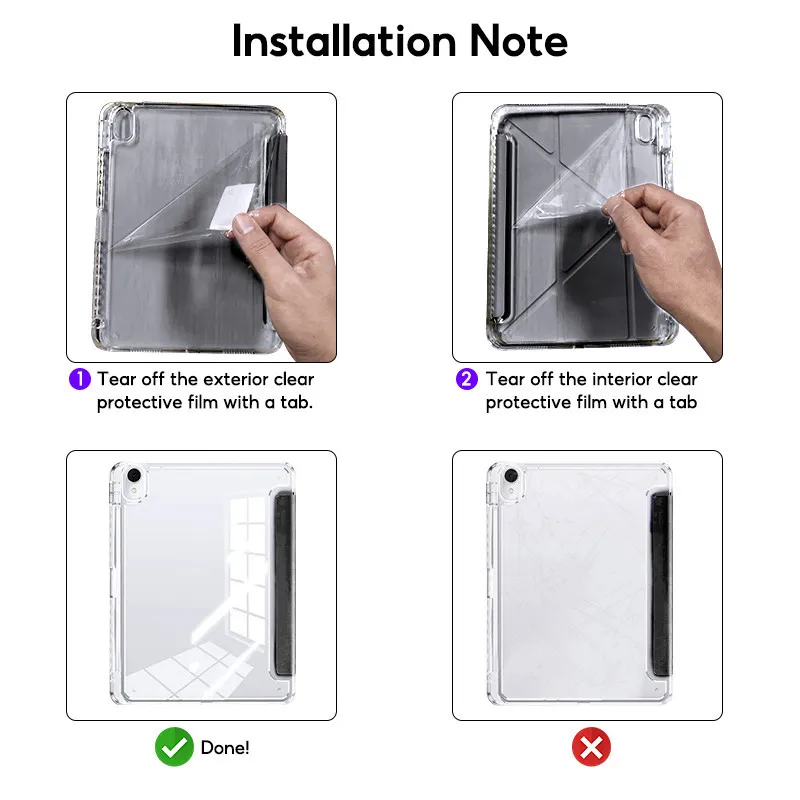 Installation Note

1 Tear off the exterior clear protective film with a tab.

2 Tear off the interior clear protective film with a tab

Done!