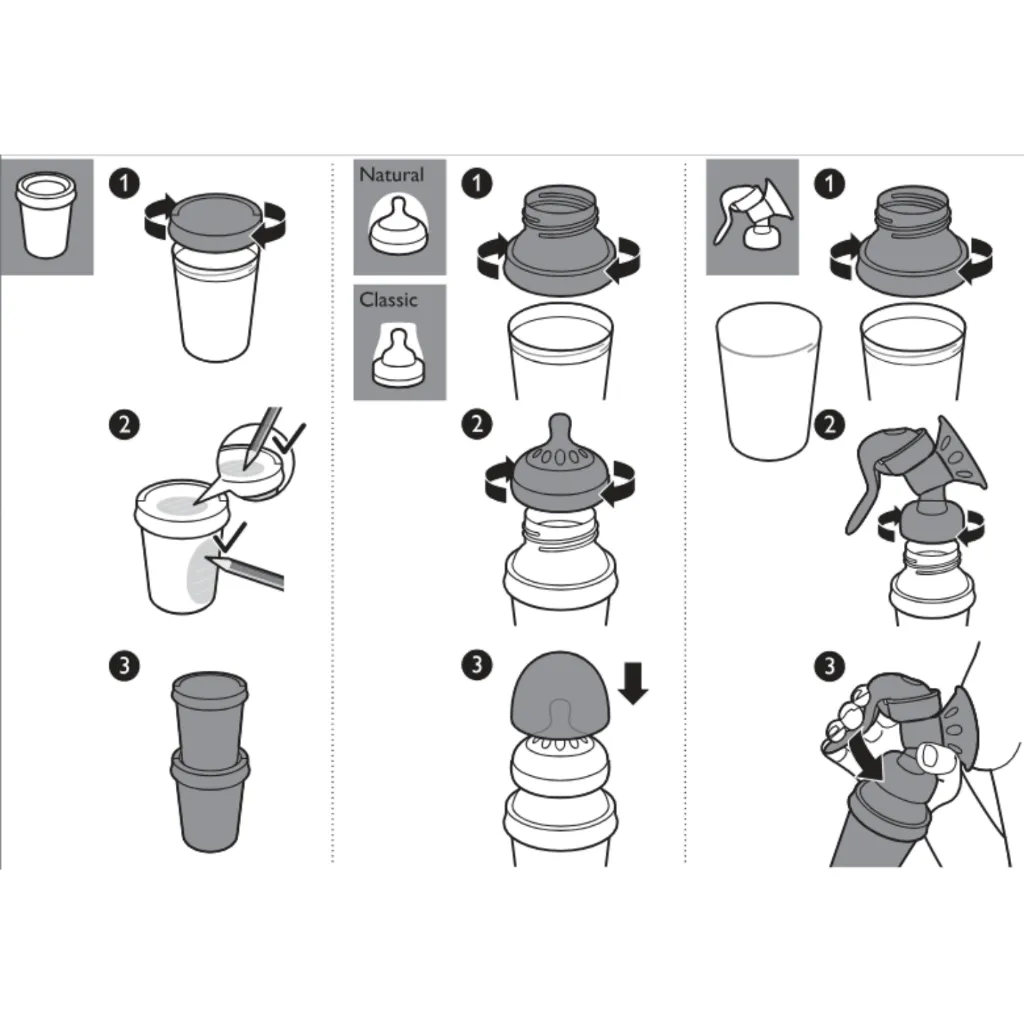 1

2

3

Natural

Classic

1

2

3

1

2

3