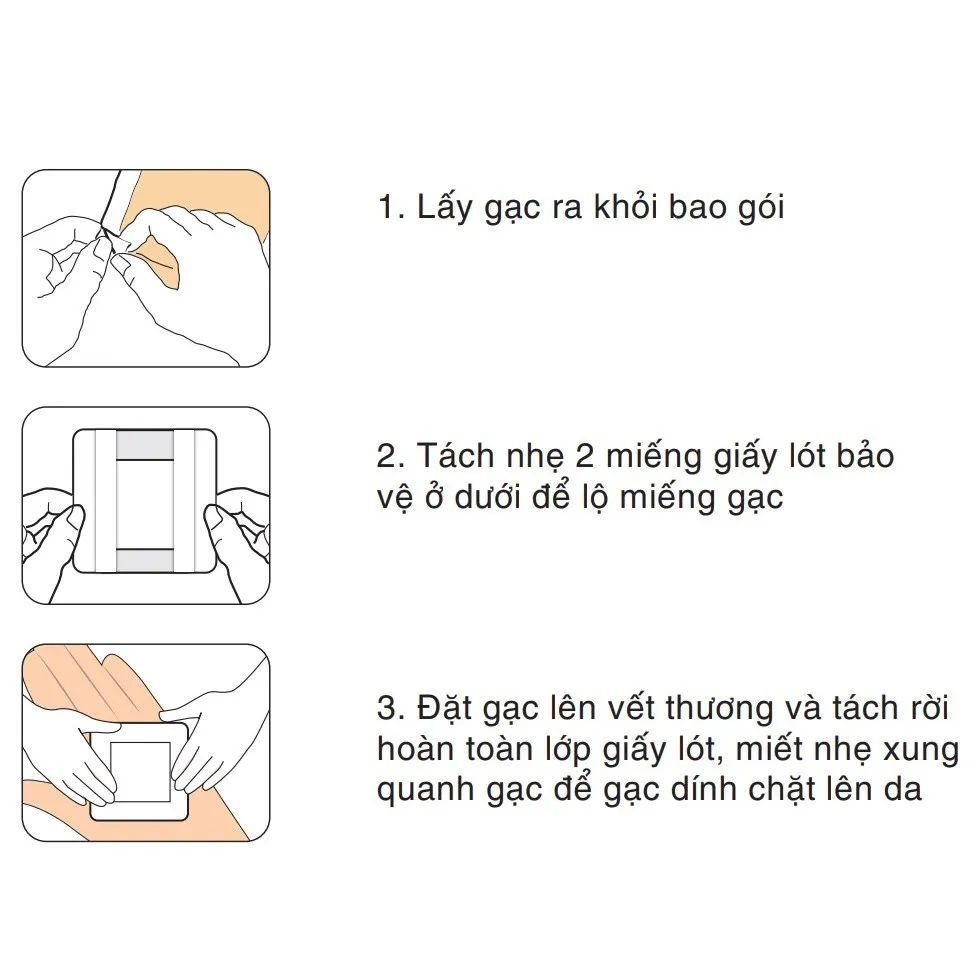 1. Lấy gạc ra khỏi bao gói

2. Tách nhẹ 2 miếng giấy lót bảo vệ ở dưới để lộ miếng gạc

3. Đặt gạc lên vết thương và tách rời hoàn toàn lớp giấy lót, miết nhẹ xung quanh gạc để gạc dính chặt lên da