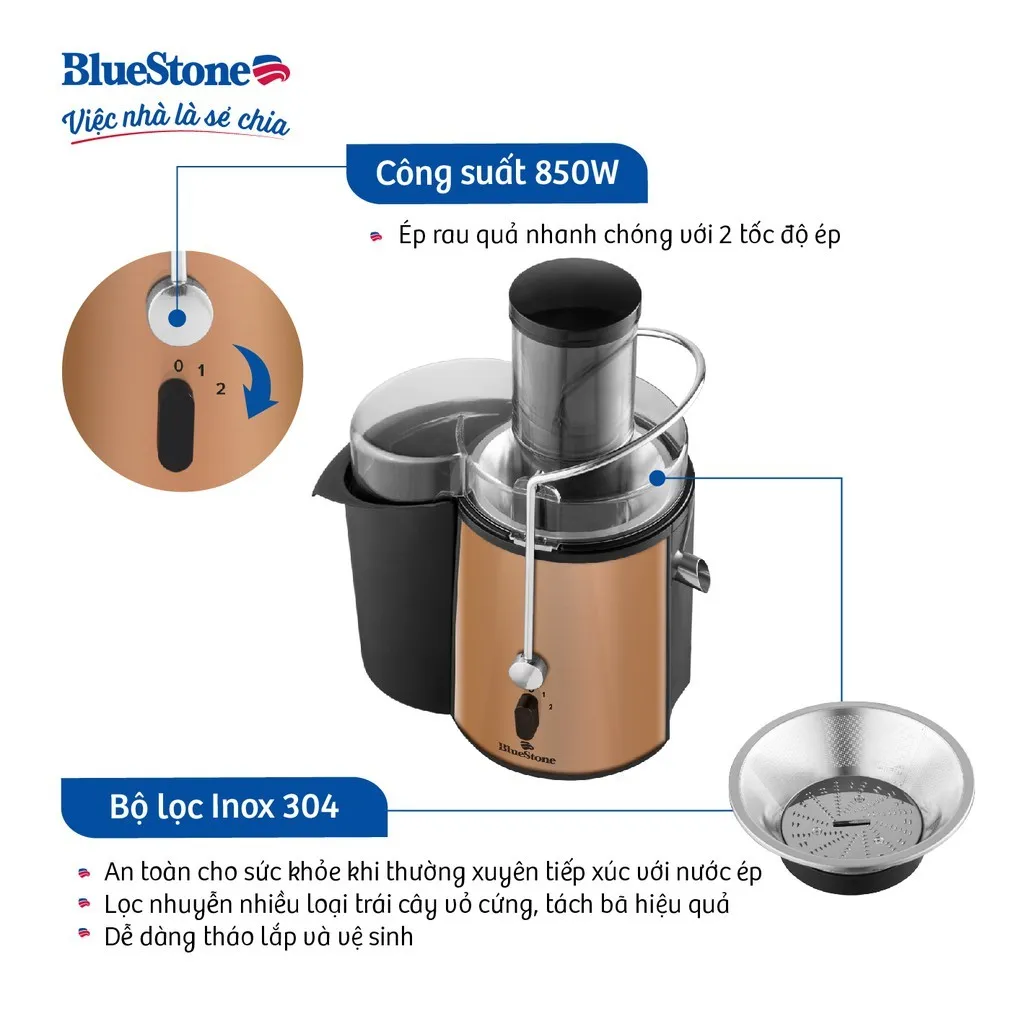 BlueStone
Việc nhà là sẻ chia

Công suất 850W

Ép rau quả nhanh chóng với 2 tốc độ ép

0 1 2

1
2
BlueStone

Bộ lọc Inox 304

An toàn cho sức khỏe khi thường xuyên tiếp xúc với nước ép
Lọc nhuyễn nhiều loại trái cây vỏ cứng, tách bã hiệu quả
Dễ dàng tháo lắp và vệ sinh