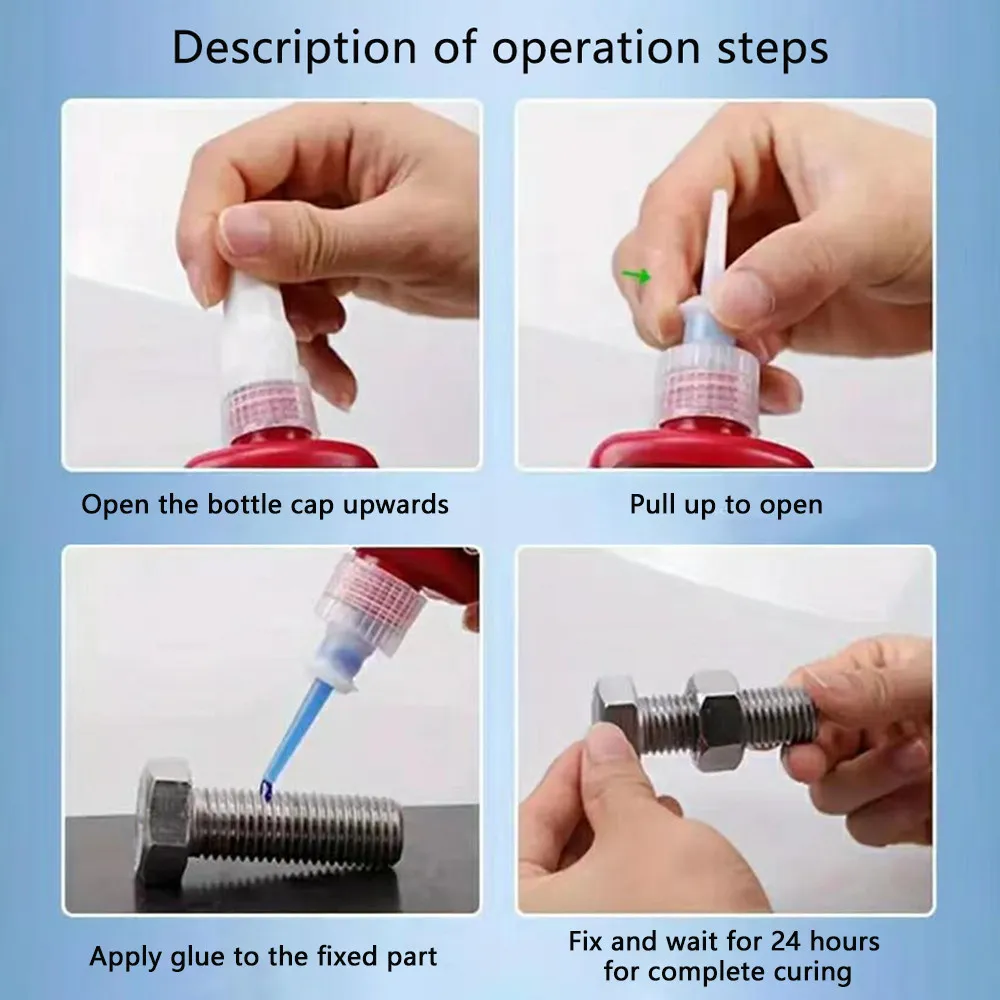 Description of operation steps

Open the bottle cap upwards

Pull up to open

Apply glue to the fixed part

Fix and wait for 24 hours for complete curing